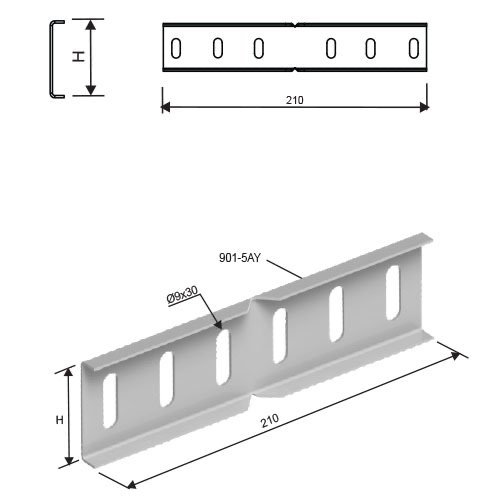 H

210

901-5AY

Ø9x30

H

210