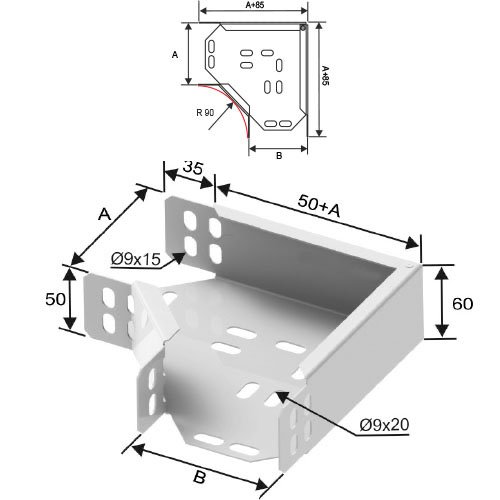 A+85
A
A+85
R 90
B
35
A
50+A
Ø9x15
50
60
Ø9x20
B